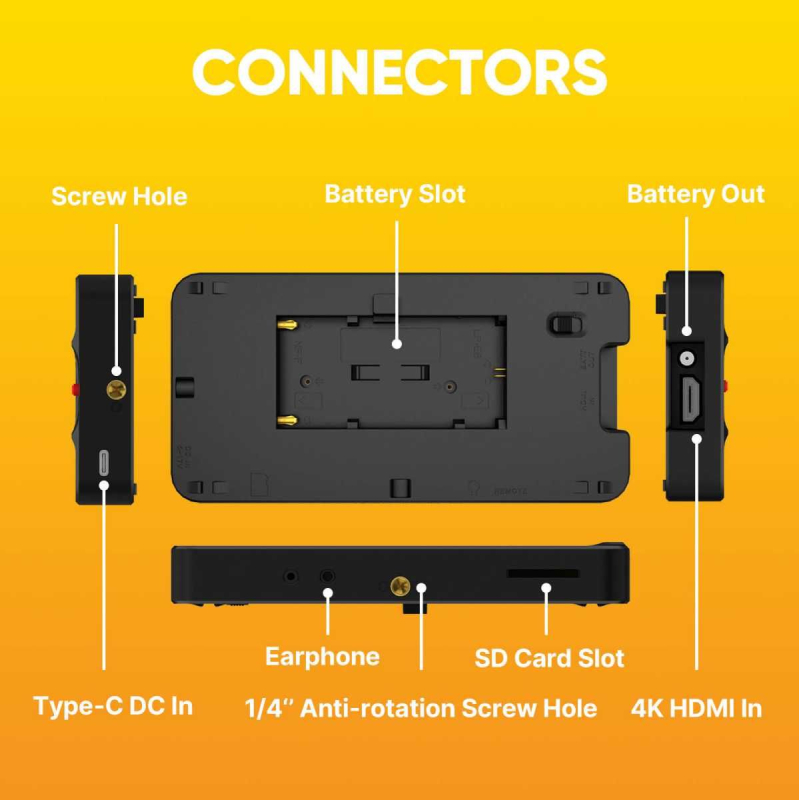 CONNECTORS

Screw Hole

Battery Slot

Battery Out

REMOTE

Earphone

SD Card Slot

Type-C DC In

1/4" Anti-rotation Screw Hole

4K HDMI In